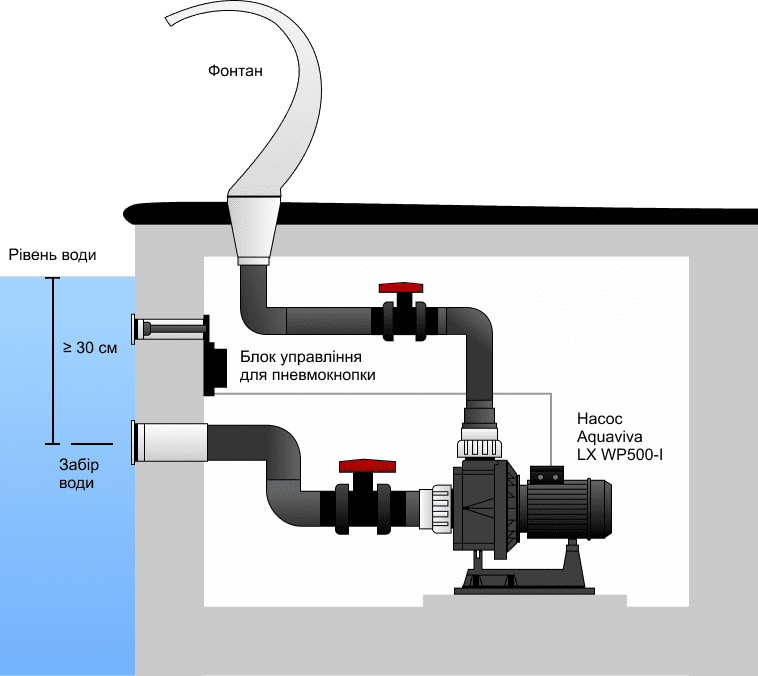 Фонтан

Рівень води

≥ 30 см

Блок управління для пневмокнопки

Насос Aquaviva LX WP500-I

Забір води