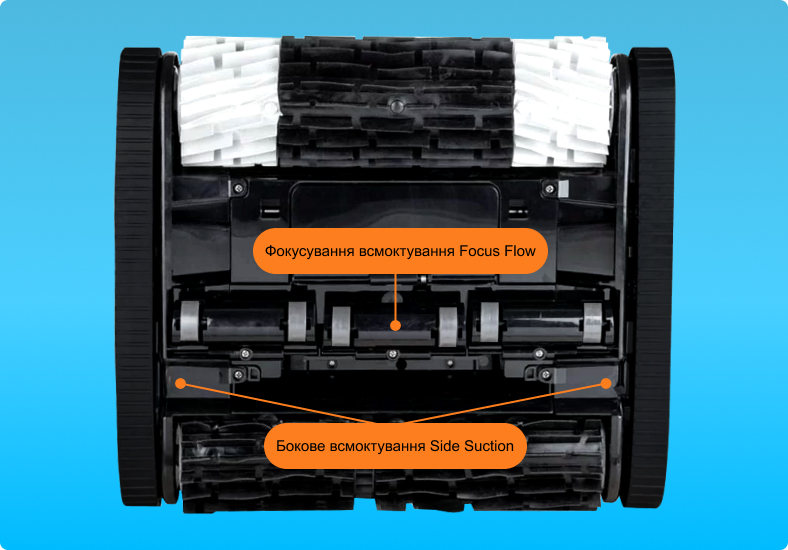 Фокусування всмоктування Focus Flow

Бокове всмоктування Side Suction