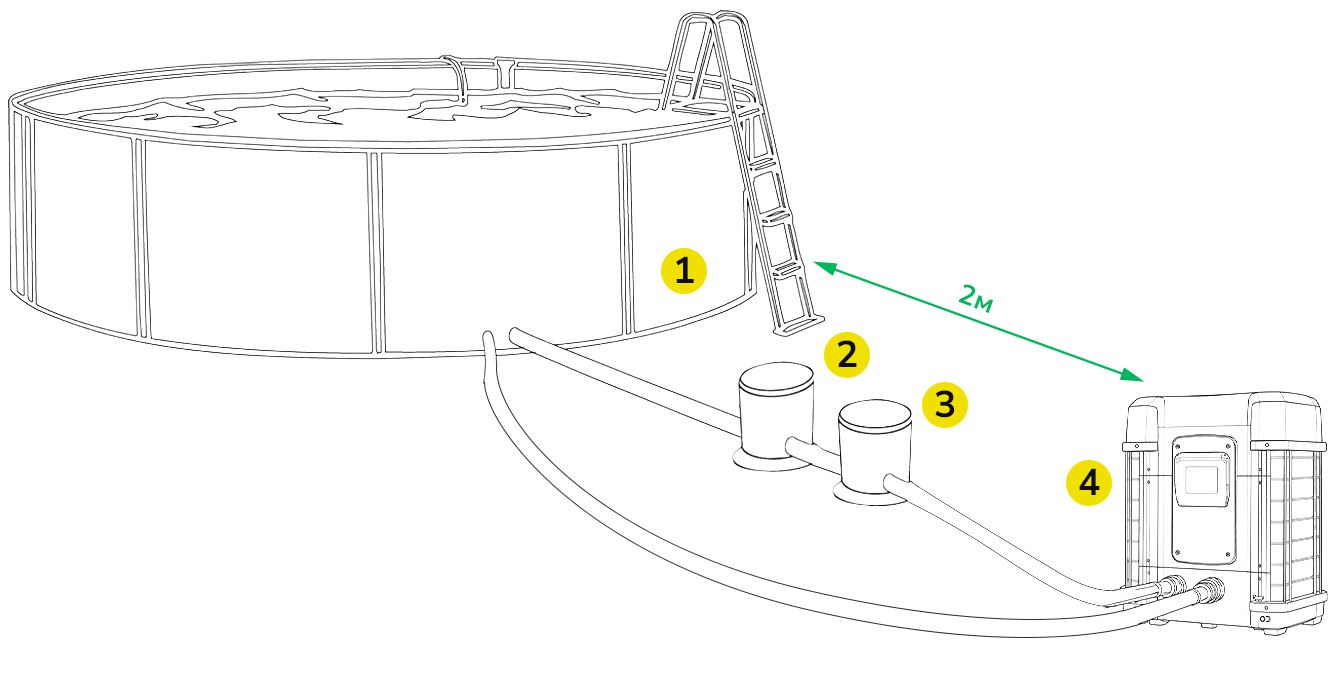 1
2м
2
3
4