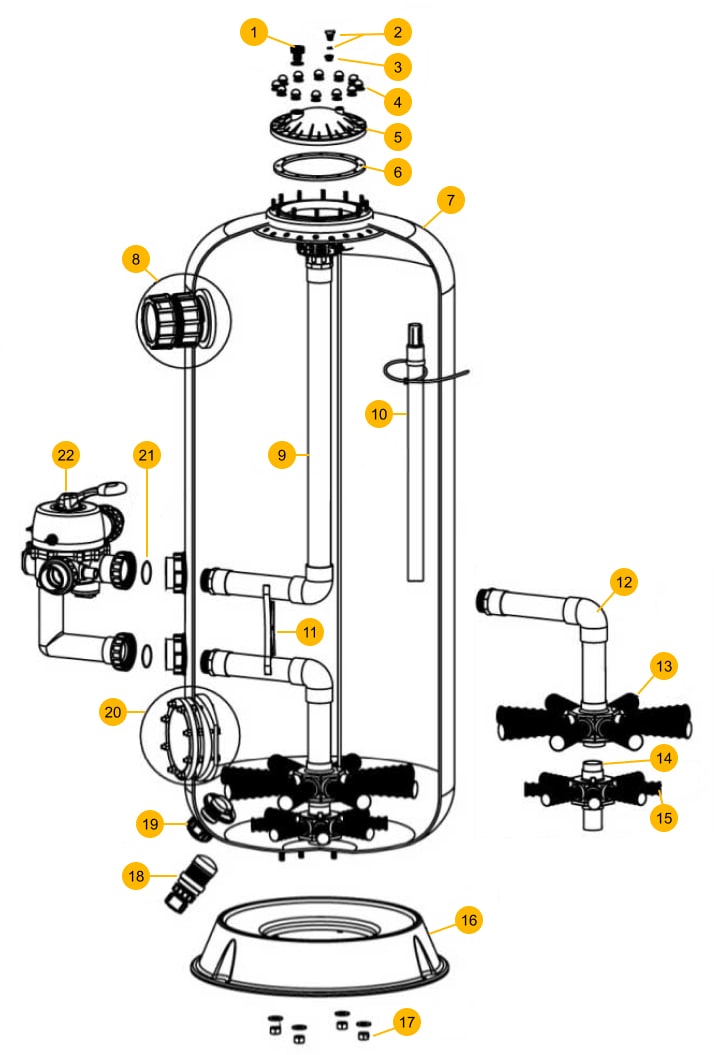 1
2
3
4
5
6
7
8
9
10
22
21
11
12
13
14
15
20
19
18
16
17