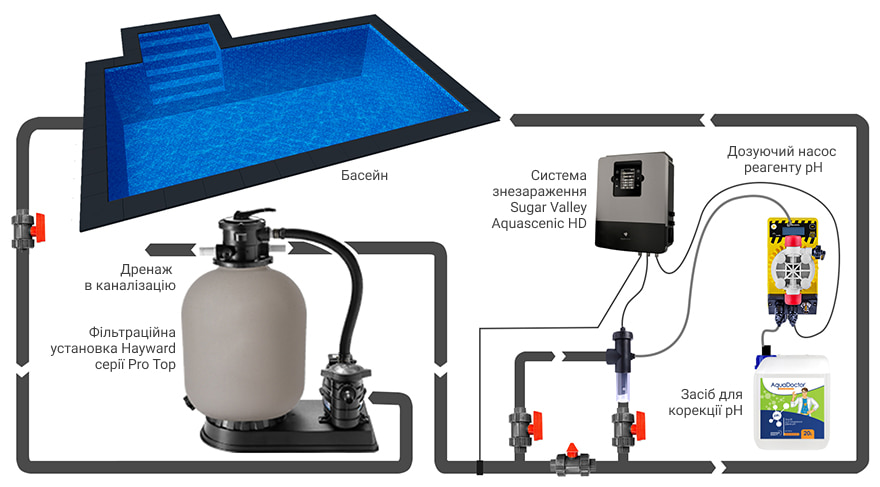 Басейн

Система знезараження Sugar Valley Aquascenic HD

Дозуючий насос реагенту pH

Дренаж в каналізацію

Фільтраційна установка Hayward серії Pro Top

Засіб для корекції pH

AquaDoctor

20L